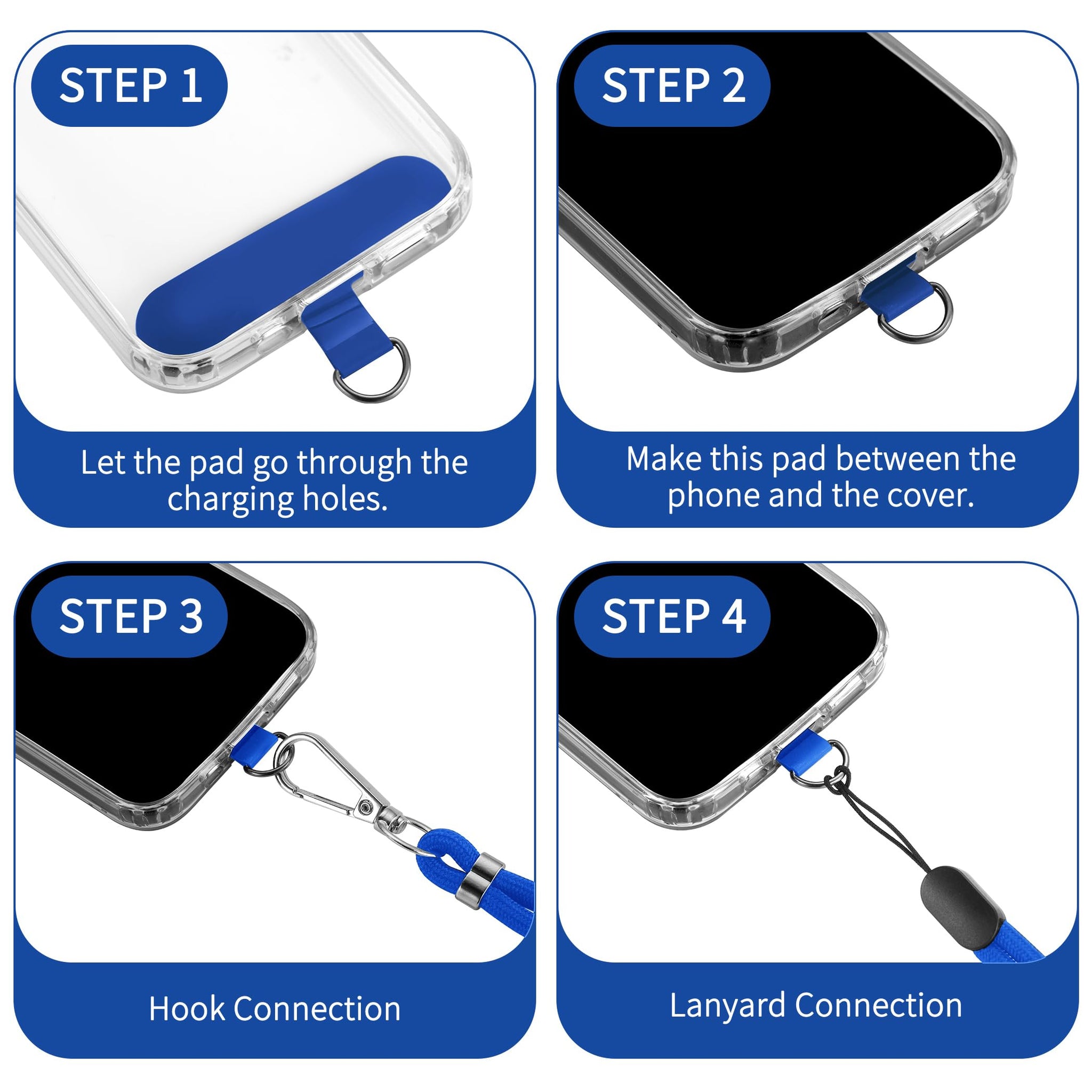 STEP 1

Let the pad go through the charging holes.

STEP 2

Make this pad between the phone and the cover.

STEP 3

Hook Connection

STEP 4

Lanyard Connection