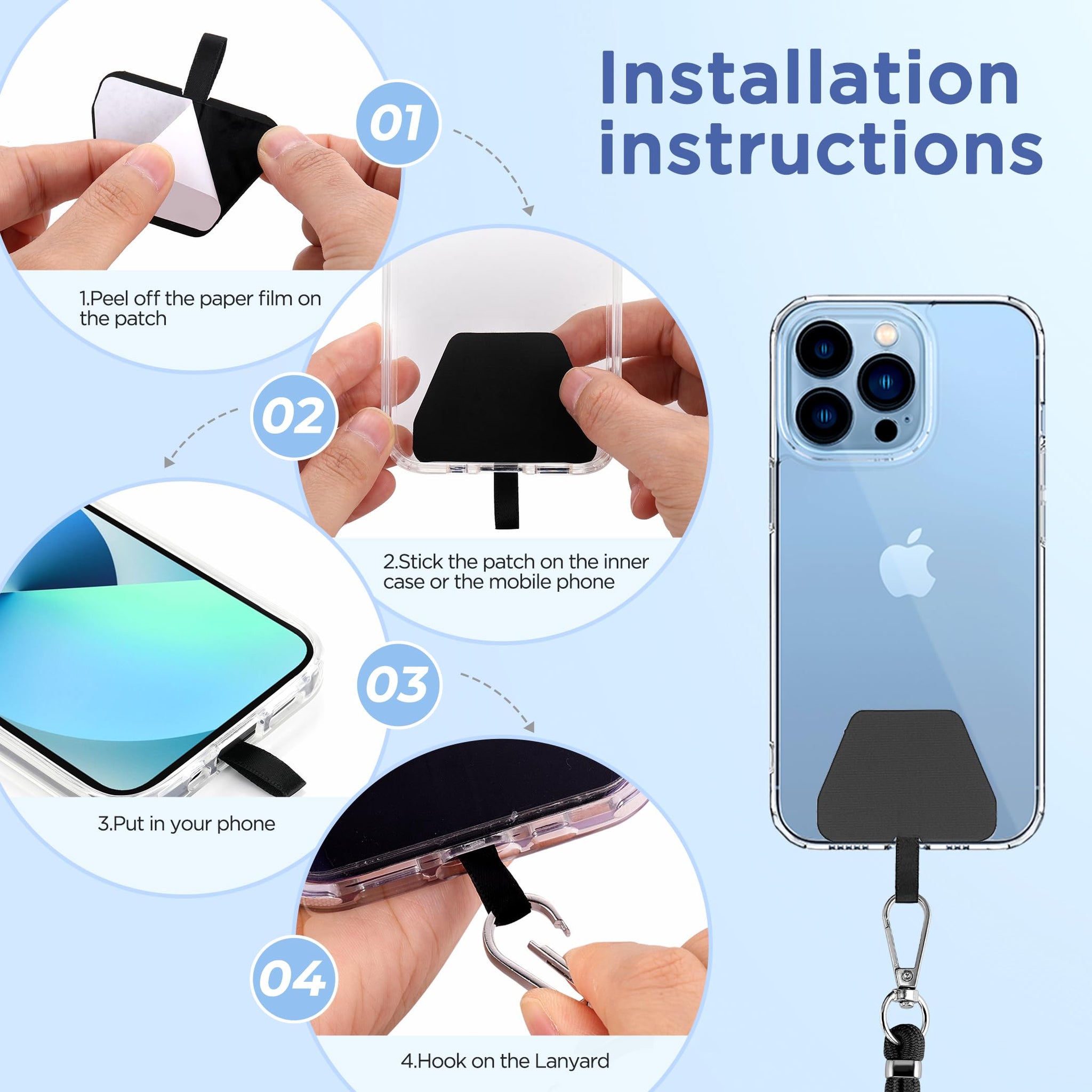 Installation instructions

01

1.Peel off the paper film on the patch

02

2.Stick the patch on the inner case or the mobile phone

03

3.Put in your phone

04

4.Hook on the Lanyard