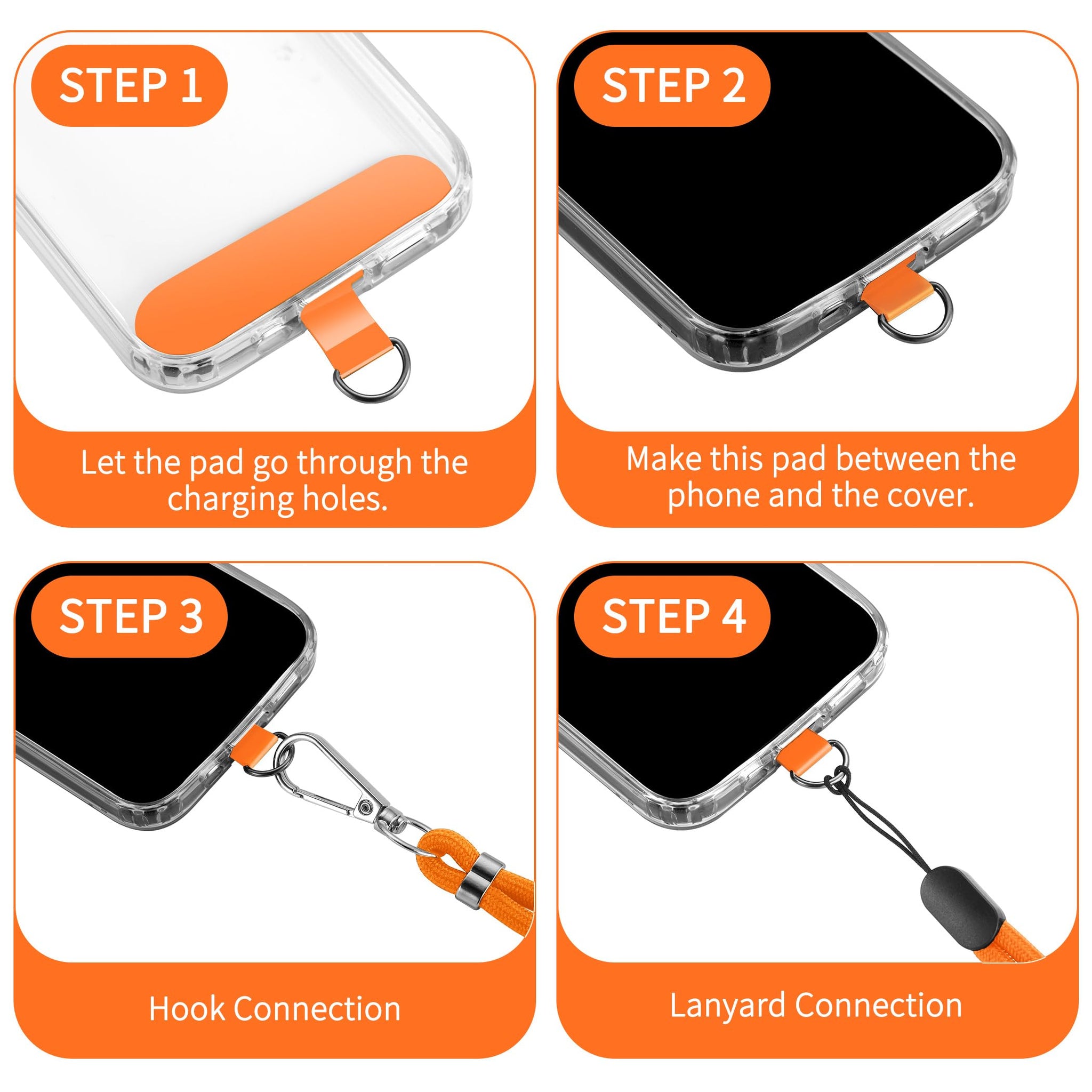 STEP 1

Let the pad go through the charging holes.

STEP 2

Make this pad between the phone and the cover.

STEP 3

Hook Connection

STEP 4

Lanyard Connection