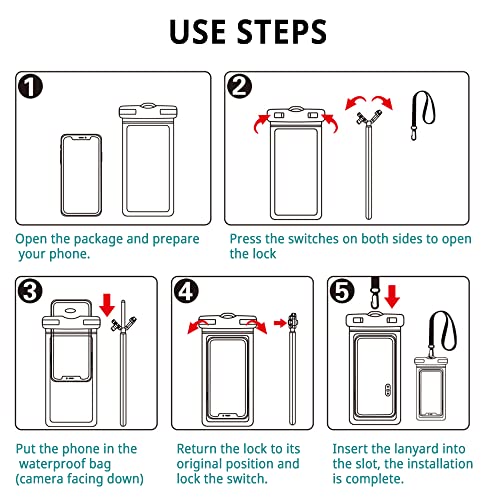 USE STEPS

1

Open the package and prepare your phone.

2

Press the switches on both sides to open the lock

3

Put the phone in the waterproof bag (camera facing down)

4

Return the lock to its original position and lock the switch.

5

Insert the lanyard into the slot, the installation is complete.